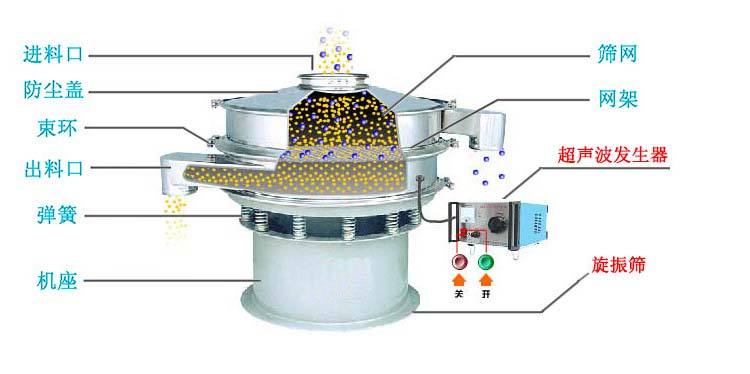 进料口
防尘盖
束环
出料口
弹簧
机座

筛网
网架
超声波发生器
旋振筛

关
开