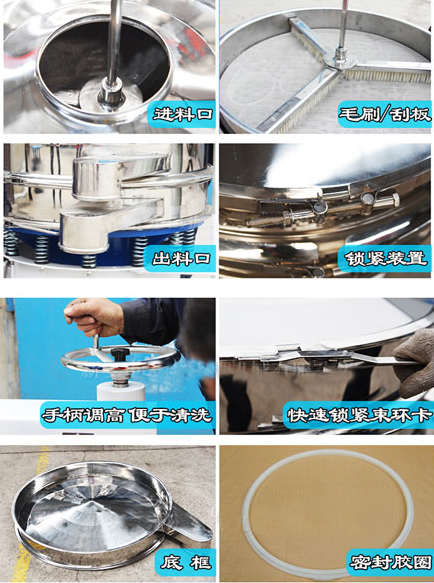 进料口

毛刷/刮板

出料口

锁紧装置

手柄调高 便于清洗

快速锁紧束环卡

底 框

密封胶圈